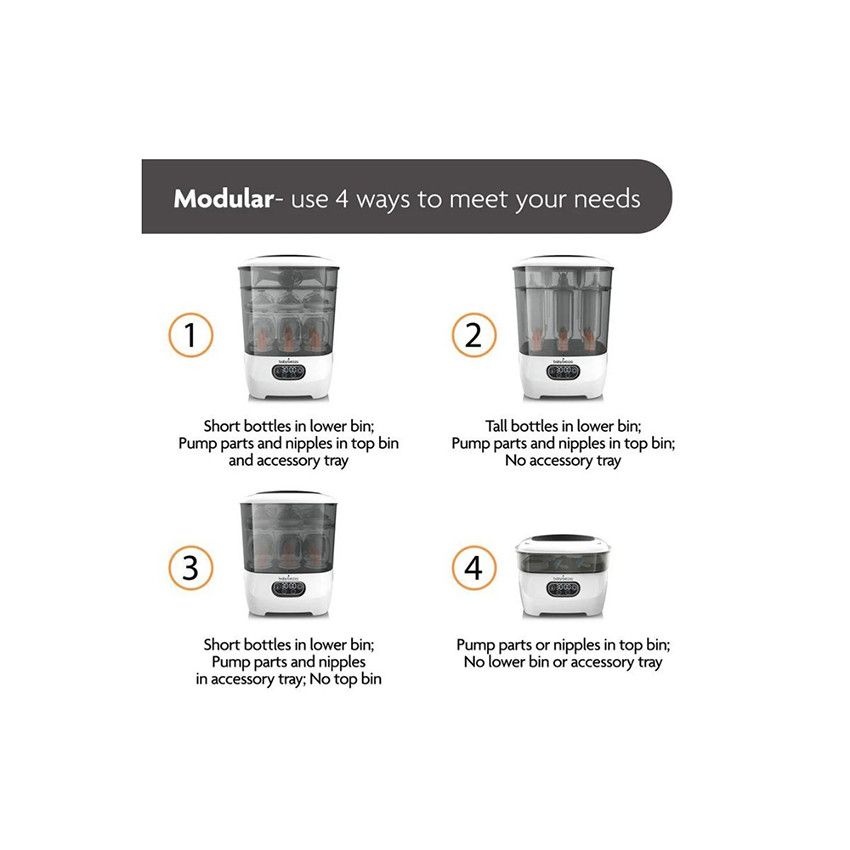 Modular- use 4 ways to meet your needs

1

Short bottles in lower bin; Pump parts and nipples in top bin and accessory tray

2

Tall bottles in lower bin; Pump parts and nipples in top bin; No accessory tray

3

Short bottles in lower bin; Pump parts and nipples in accessory tray; No top bin

4

Pump parts or nipples in top bin; No lower bin or accessory tray